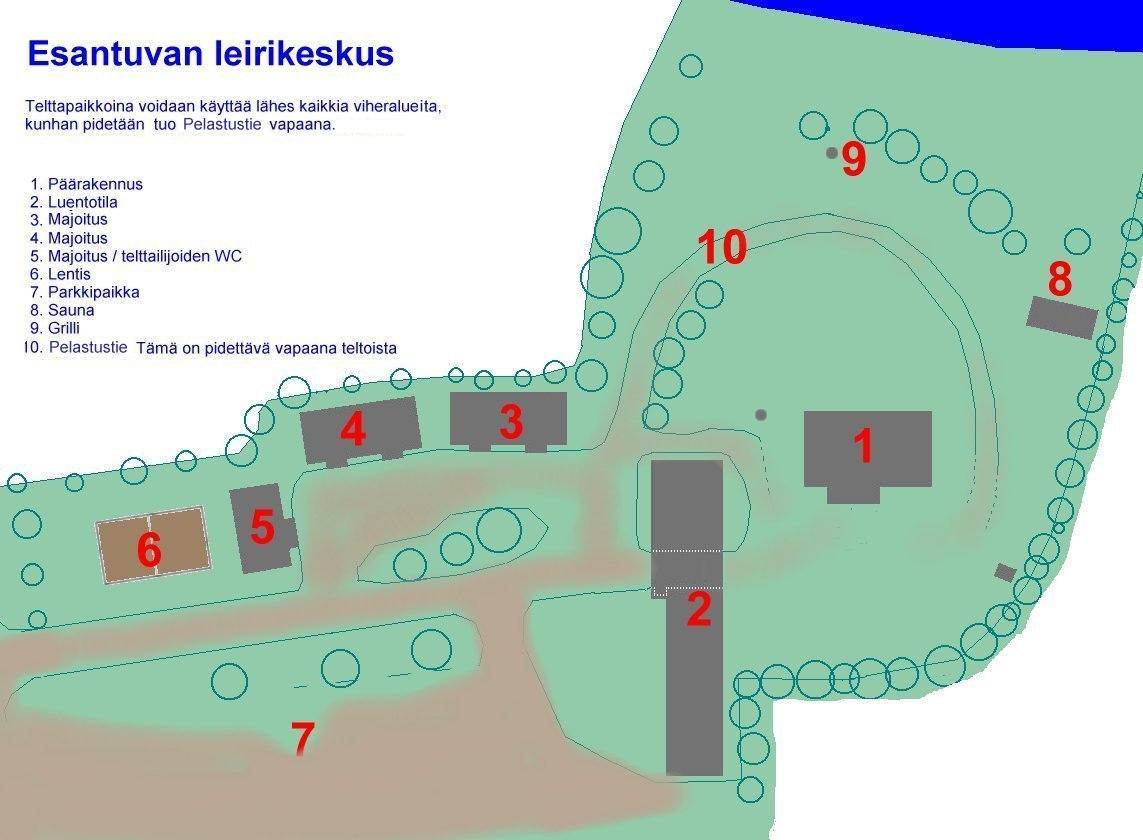 Esantuvan leirikeskus

Telttapaikkoina voidaan käyttää lähes kaikkia viheralueita, kunhan pidetään tuo Pelastustie vapaana.

1. Päärakennus
2. Luentotila
3. Majoitus
4. Majoitus
5. Majoitus / telttailijoiden WC
6. Lentis
7. Parkkipaikka
8. Sauna
9. Grilli
10. Pelastustie Tämä on pidettävä vapaana teltoista

9
10
8
4
3
1
5
6
2
7